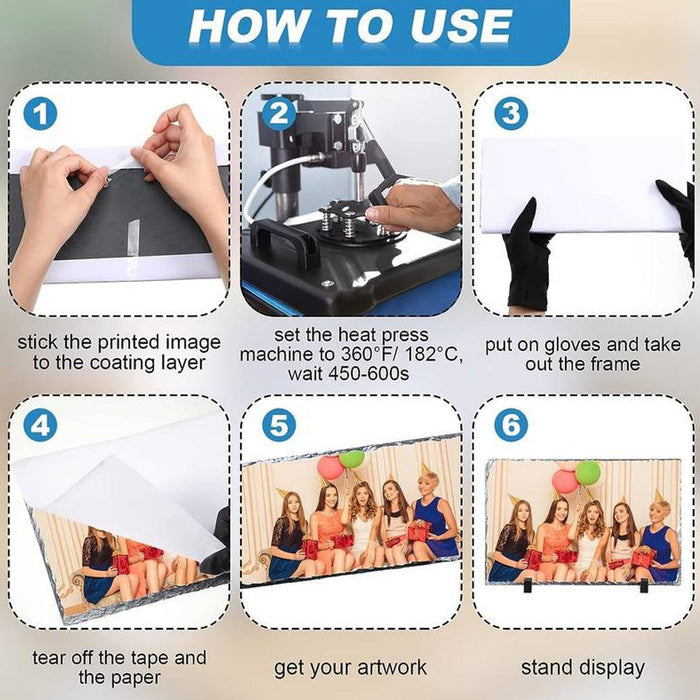 HOW TO USE

1

stick the printed image to the coating layer

2

set the heat press machine to 360°F/ 182°C, wait 450-600s

3

put on gloves and take out the frame

4

tear off the tape and the paper

5

get your artwork

6

stand display