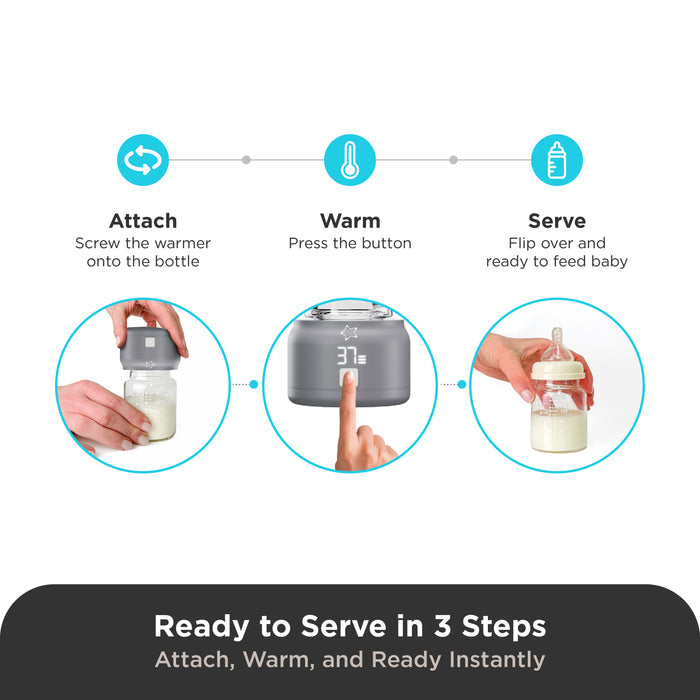 Attach
Screw the warmer onto the bottle

Warm
Press the button

Serve
Flip over and ready to feed baby

37

Ready to Serve in 3 Steps
Attach, Warm, and Ready Instantly